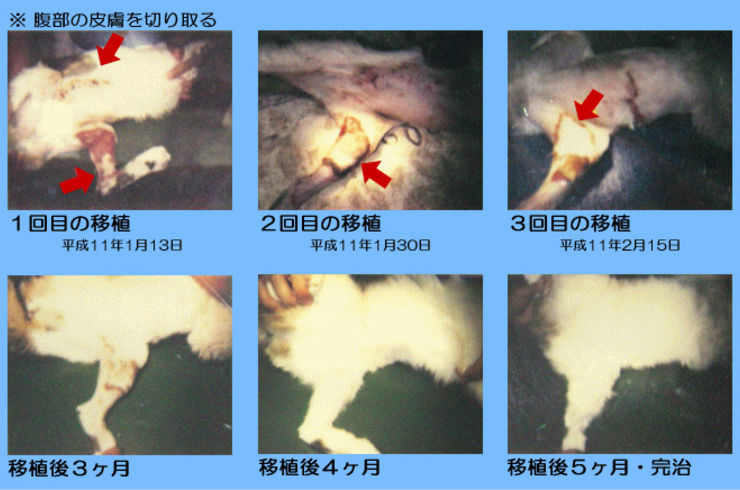 ※ 腹部の皮膚を切り取る

１回目の移植
平成11年1月13日

２回目の移植
平成11年1月30日

３回目の移植
平成11年2月15日

移植後３ヶ月

移植後４ヶ月

移植後５ヶ月・完治