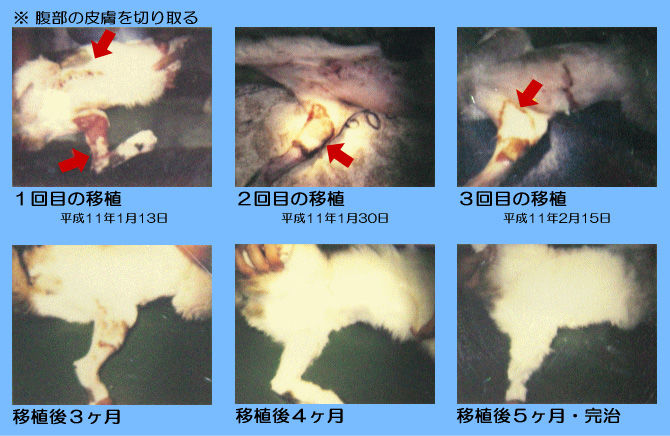 ※ 腹部の皮膚を切り取る

１回目の移植
平成11年1月13日

２回目の移植
平成11年1月30日

３回目の移植
平成11年2月15日

移植後３ヶ月

移植後４ヶ月

移植後５ヶ月・完治